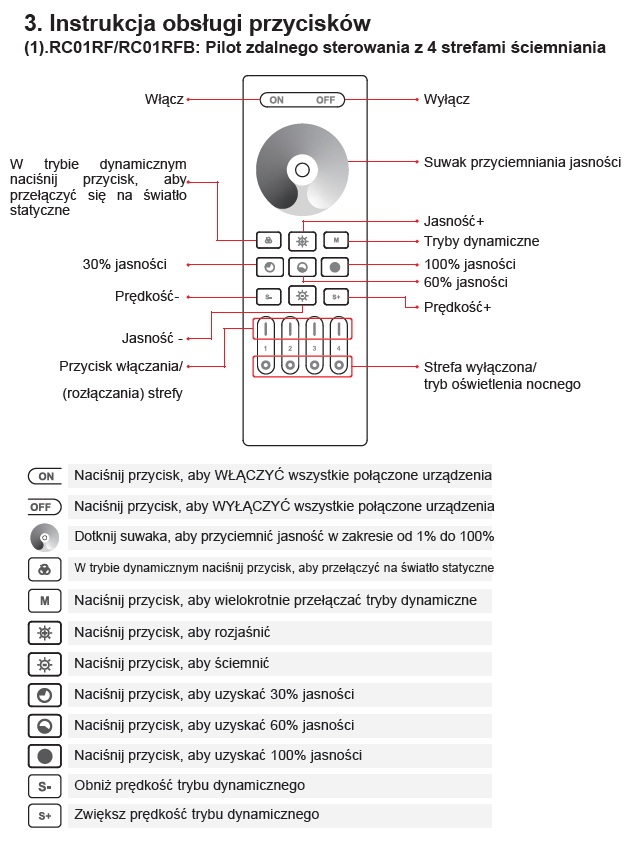 3. Instrukcja obsługi przycisków
(1).RC01RF/RC01RFB: Pilot zdalnego sterowania z 4 strefami ściemniania

Włącz
ON OFF
Wyłącz

W trybie dynamicznym naciśnij przycisk, aby przełączyć się na światło statyczne

Suwak przyciemniania jasności

Jasność+
M
Tryby dynamiczne
30% jasności
100% jasności
60% jasności
Prędkość-
S- S+
Prędkość+
Jasność -
1 2 3 4
Przycisk włączania/
(rozłączania) strefy
Strefa wyłączona/
tryb oświetlenia nocnego

ON Naciśnij przycisk, aby WŁĄCZYĆ wszystkie połączone urządzenia
OFF Naciśnij przycisk, aby WYŁĄCZYĆ wszystkie połączone urządzenia
Dotknij suwaka, aby przyciemnić jasność w zakresie od 1% do 100%
W trybie dynamicznym naciśnij przycisk, aby przełączyć na światło statyczne
M Naciśnij przycisk, aby wielokrotnie przełączać tryby dynamiczne
Naciśnij przycisk, aby rozjaśnić
Naciśnij przycisk, aby ściemnić
Naciśnij przycisk, aby uzyskać 30% jasności
Naciśnij przycisk, aby uzyskać 60% jasności
Naciśnij przycisk, aby uzyskać 100% jasności
S- Obniż prędkość trybu dynamicznego
S+ Zwiększ prędkość trybu dynamicznego